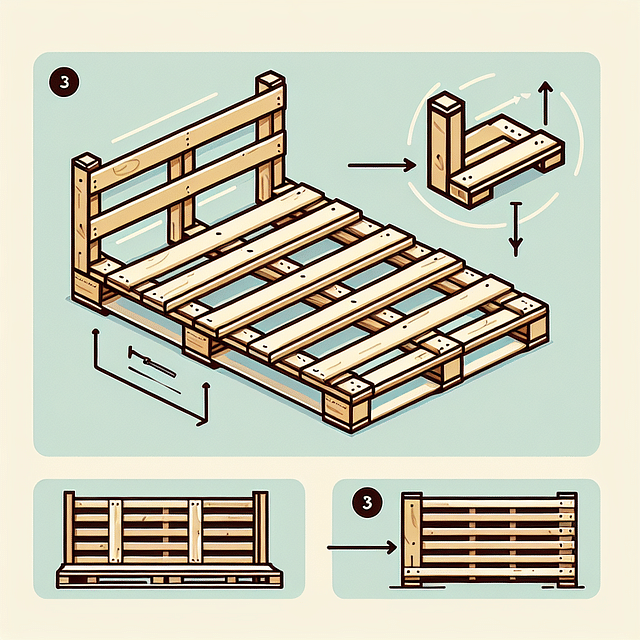 3

3