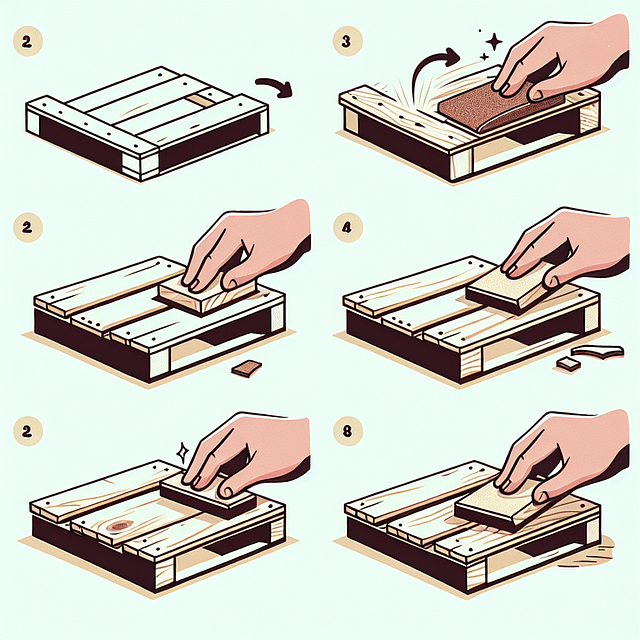 2

3

2

4

2

8