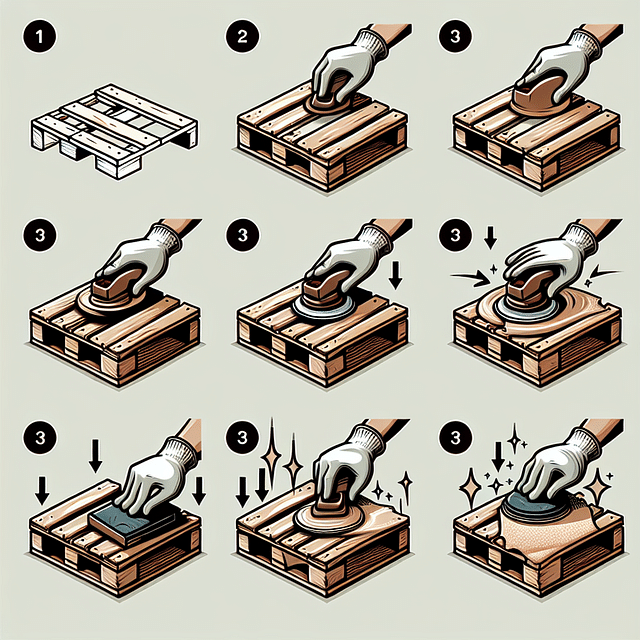 1

2

3

3

3

3

3

3

3