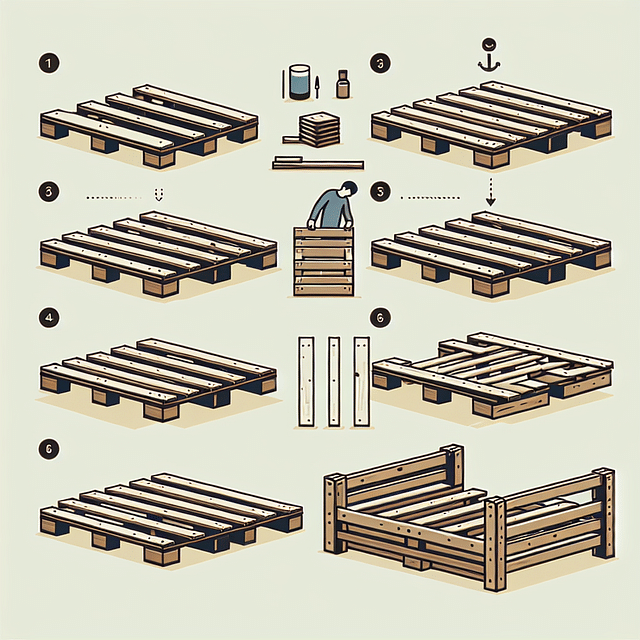 1

3

3

5

4

6

6